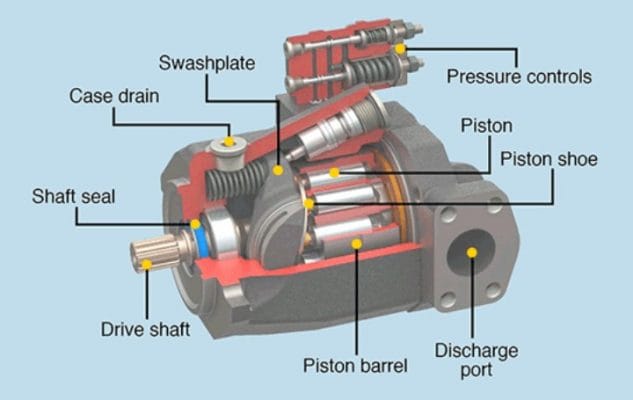 Swashplate
Pressure controls
Case drain
Piston
Piston shoe
Shaft seal
Drive shaft
Piston barrel
Discharge port